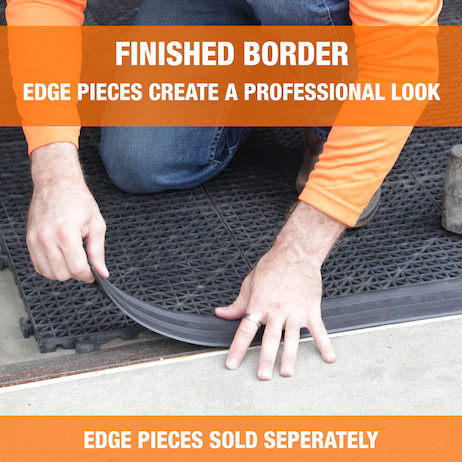 FINISHED BORDER
EDGE PIECES CREATE A PROFESSIONAL LOOK

EDGE PIECES SOLD SEPERATELY